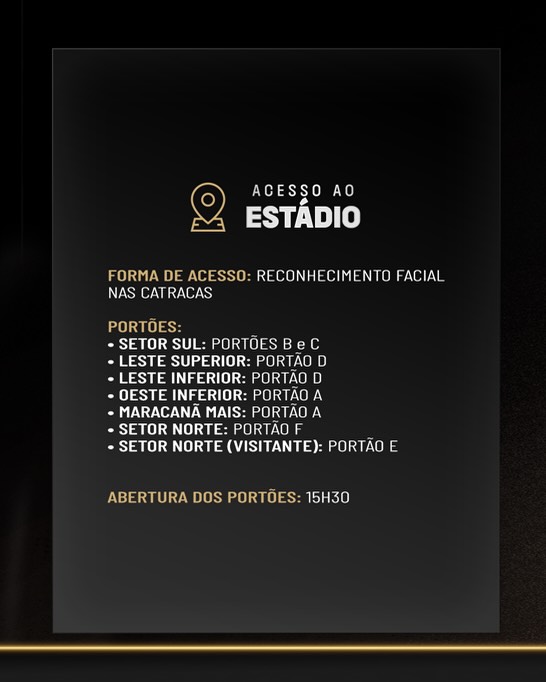 ACESSO AO
ESTÁDIO

FORMA DE ACESSO: RECONHECIMENTO FACIAL NAS CATRACAS

PORTÕES:
• SETOR SUL: PORTÕES B e C
• LESTE SUPERIOR: PORTÃO D
• LESTE INFERIOR: PORTÃO D
• OESTE INFERIOR: PORTÃO A
• MARACANÃ MAIS: PORTÃO A
• SETOR NORTE: PORTÃO F
• SETOR NORTE (VISITANTE): PORTÃO E

ABERTURA DOS PORTÕES: 15H30